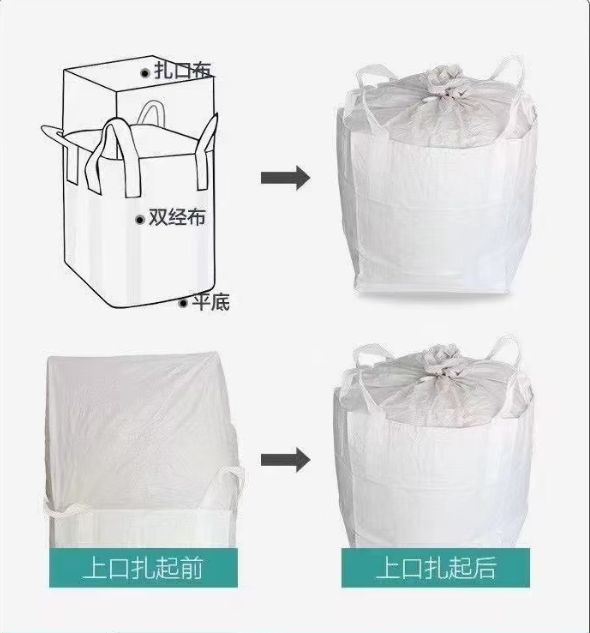 扎口布
双经布
平底
上口扎起前
上口扎起后